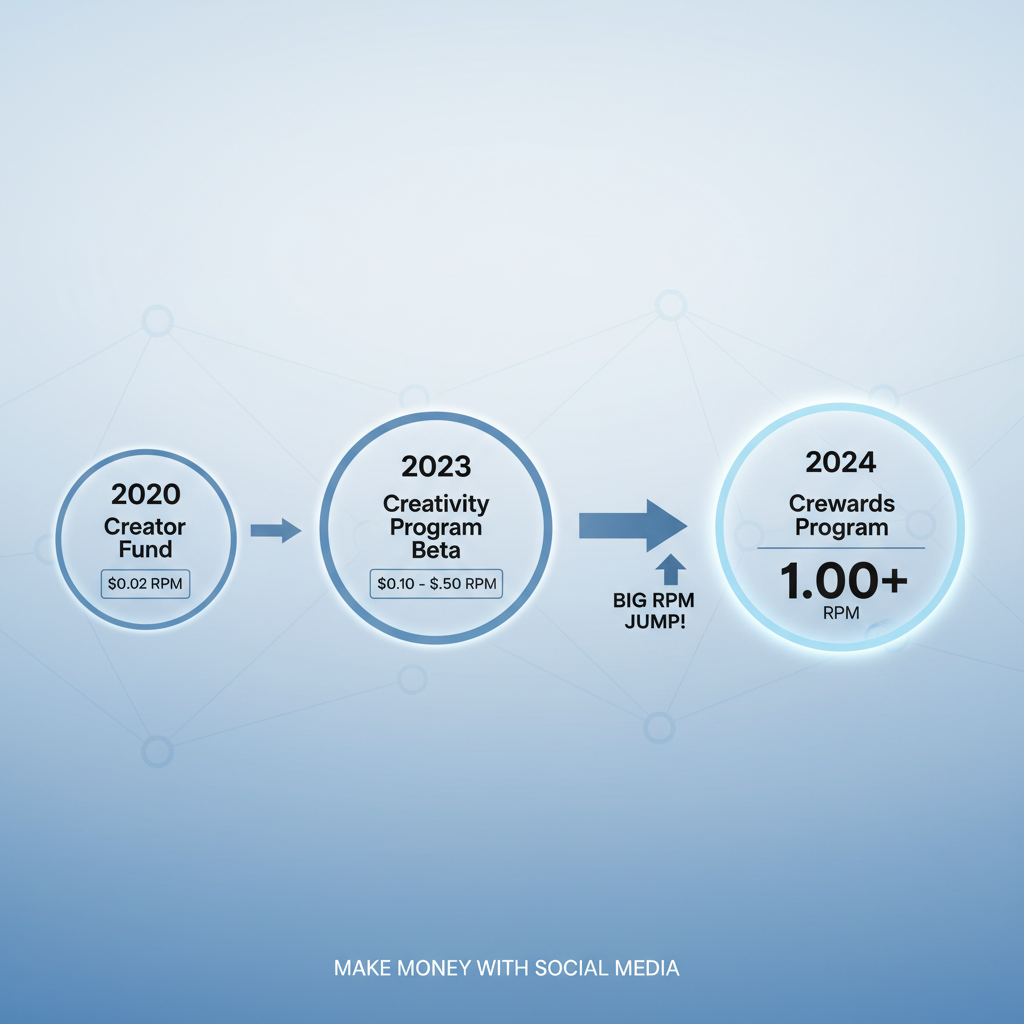 2020
Creator Fund
$0.02 RPM

2023
Creativity Program Beta
$0.10 - $.50 RPM

BIG RPM JUMP!

2024
Crewards Program
1.00+
RPM

MAKE MONEY WITH SOCIAL MEDIA